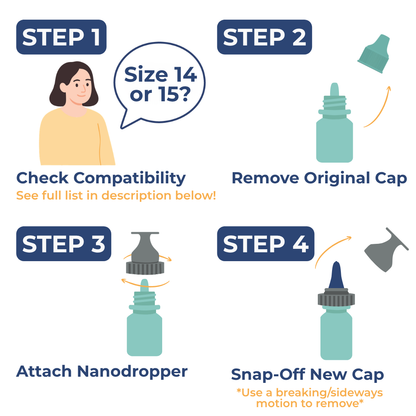 STEP 1

Size 14 or 15?

Check Compatibility
See full list in description below!

STEP 2

Remove Original Cap

STEP 3

Attach Nanodropper

STEP 4

Snap-Off New Cap
*Use a breaking/sideways motion to remove*